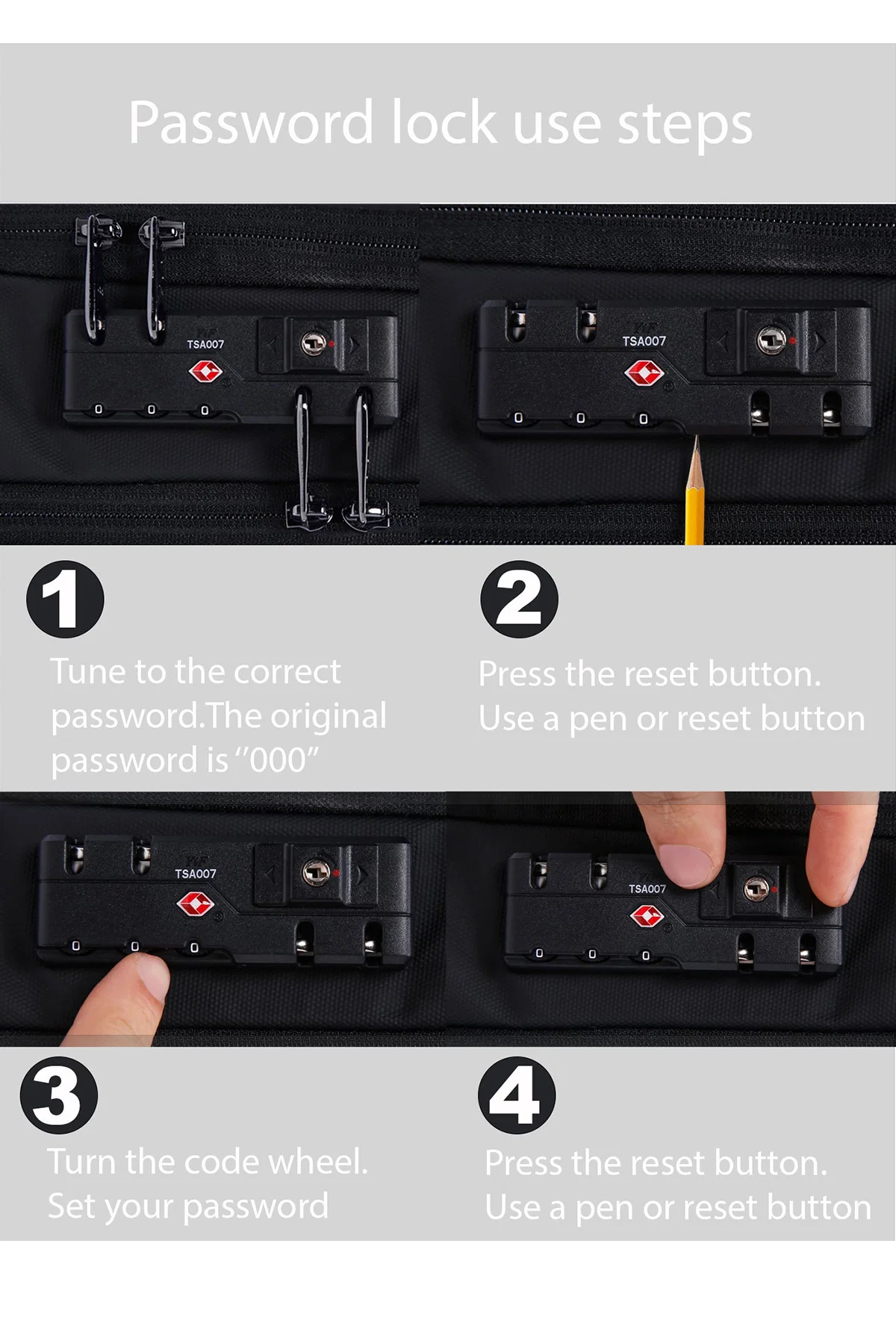 Password lock use steps

TSA007

0 0 0

TSA007

0 0 0

1

Tune to the correct password.The original password is "000"

2

Press the reset button. Use a pen or reset button

TSA007

0 0 0

TSA007

0 0 0

3

Turn the code wheel. Set your password

4

Press the reset button. Use a pen or reset button